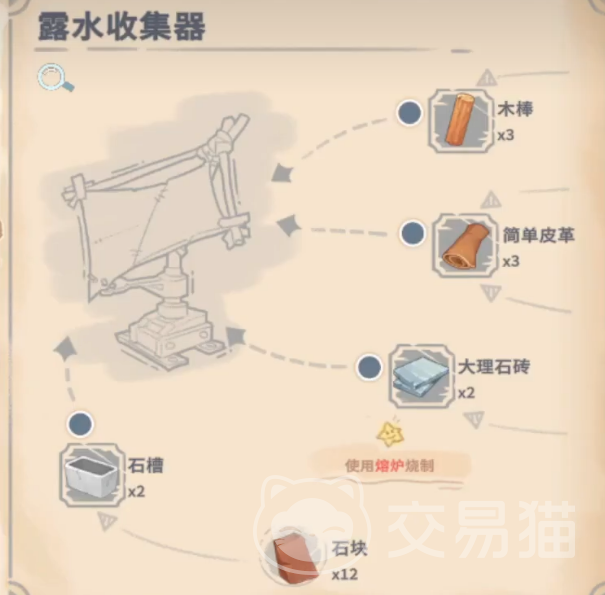 露水收集器

木棒
x3

简单皮革
x3

大理石砖
x2

使用熔炉烧制

石槽
x2

石块
x12

交易猫